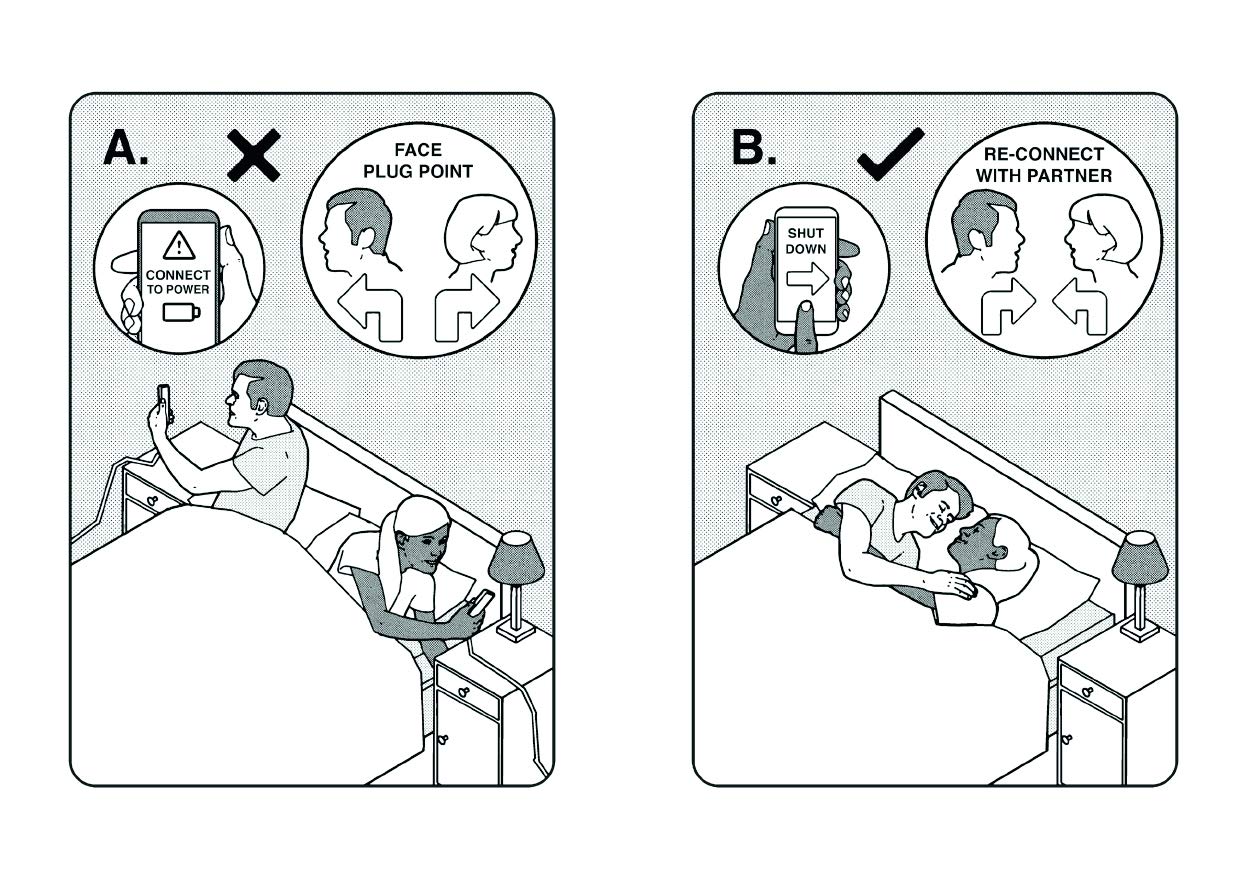 A.

CONNECT TO POWER

FACE PLUG POINT

B.

SHUT DOWN

RE-CONNECT WITH PARTNER