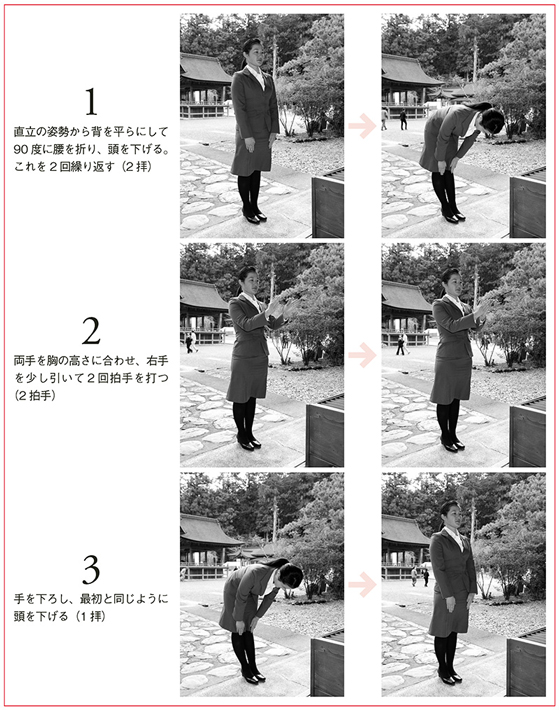 1

直立の姿勢から背を平らにして90度に腰を折り、頭を下げる。これを２回繰り返す（２拝）

2

両手を胸の高さに合わせ、右手を少し引いて２回拍手を打つ（２拍手）

3

手を下ろし、最初と同じように頭を下げる（１拝）