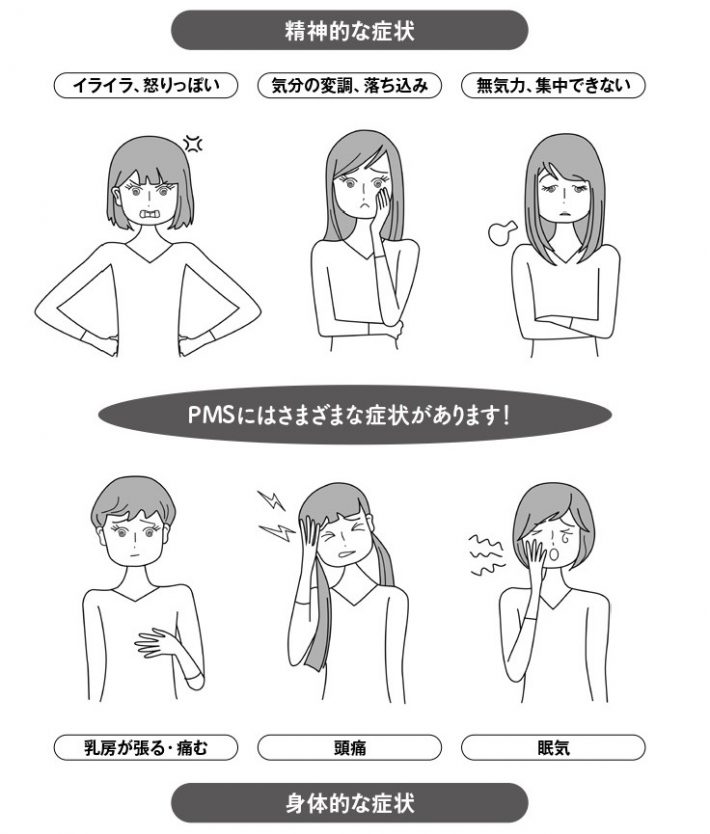 精神的な症状

イライラ、怒りっぽい

気分の変調、落ち込み

無気力、集中できない

PMSにはさまざまな症状があります!

乳房が張る・痛む

頭痛

眠気

身体的な症状