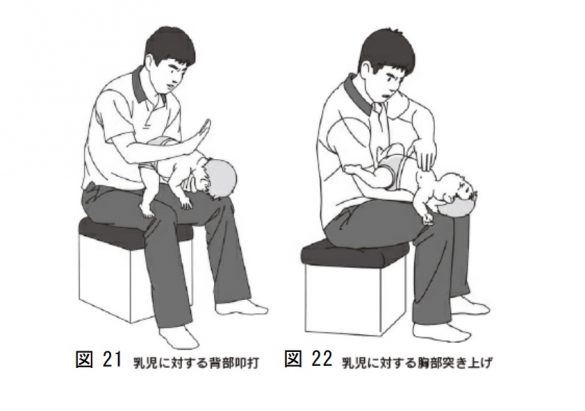 図 21 乳児に対する背部叩打

図 22 乳児に対する胸部突き上げ