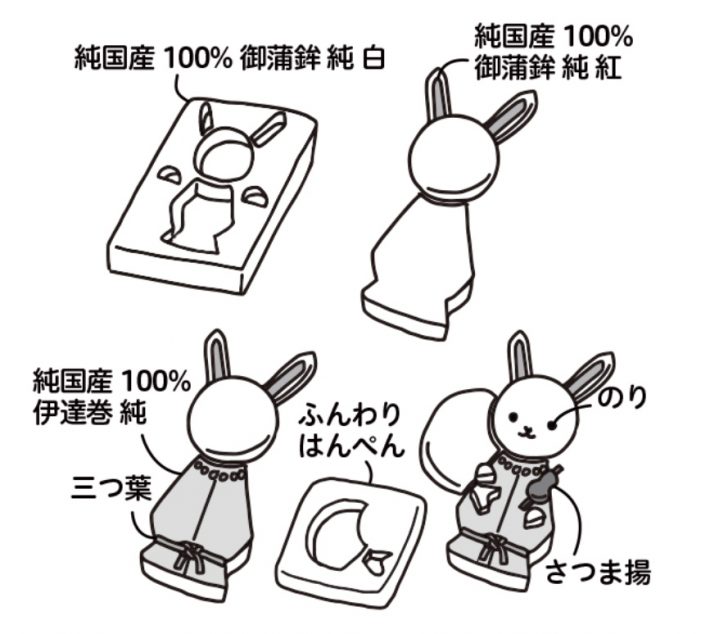 純国産 100% 御蒲鉾 純 白

純国産 100%
御蒲鉾 純 紅

純国産 100%
伊達巻 純

三つ葉

ふんわり
はんぺん

のり

さつま揚