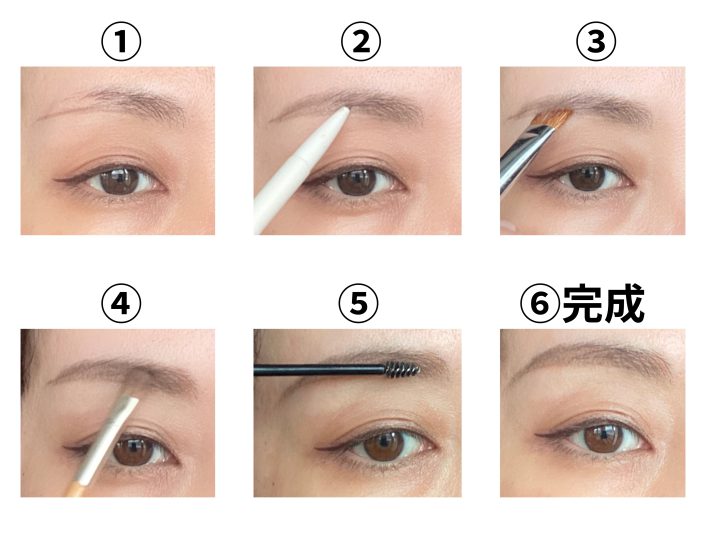 ①

②

③

④

⑤

⑥完成