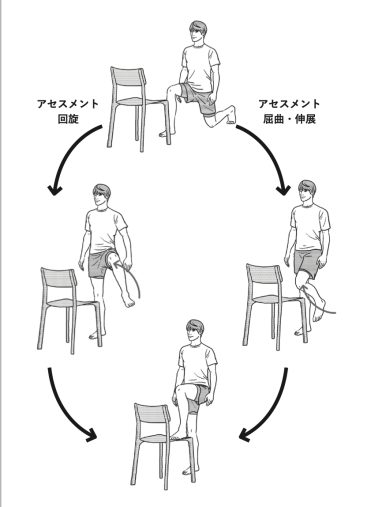 アセスメント
回旋

アセスメント
屈曲・伸展