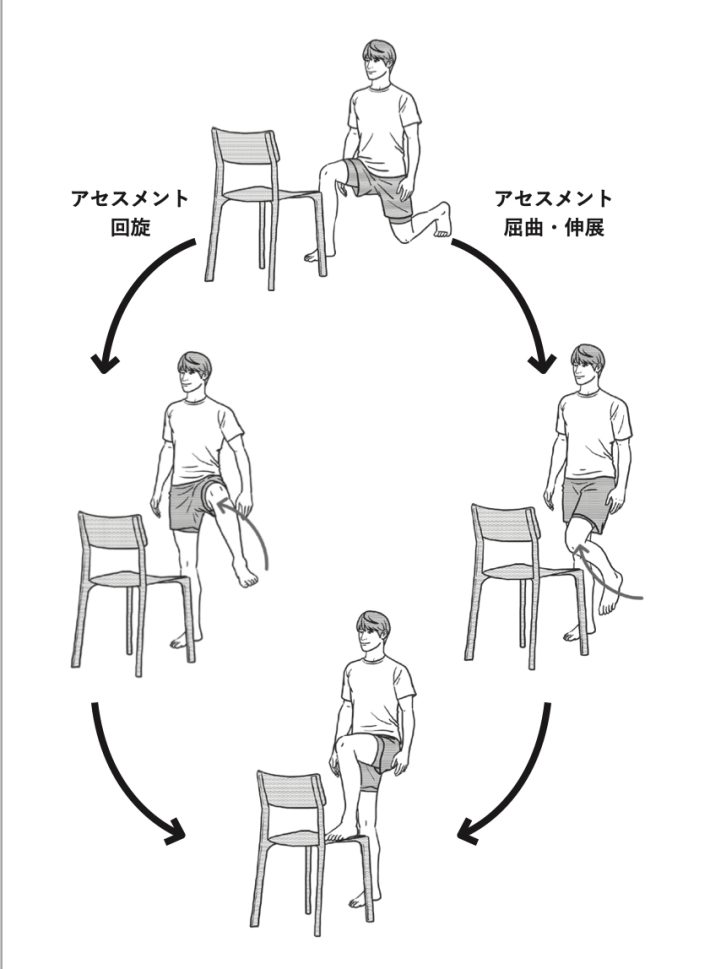 アセスメント
回旋

アセスメント
屈曲・伸展