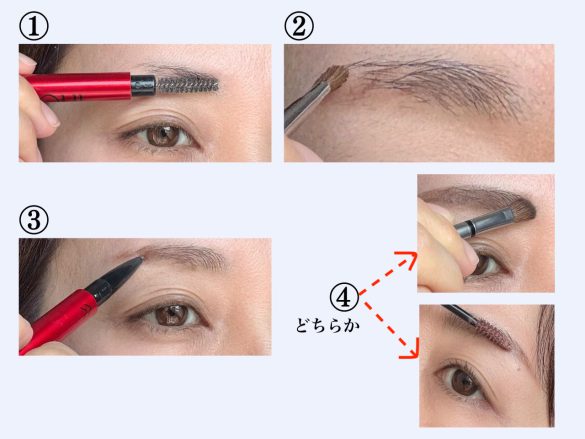 ①

②

③

④
どちらか